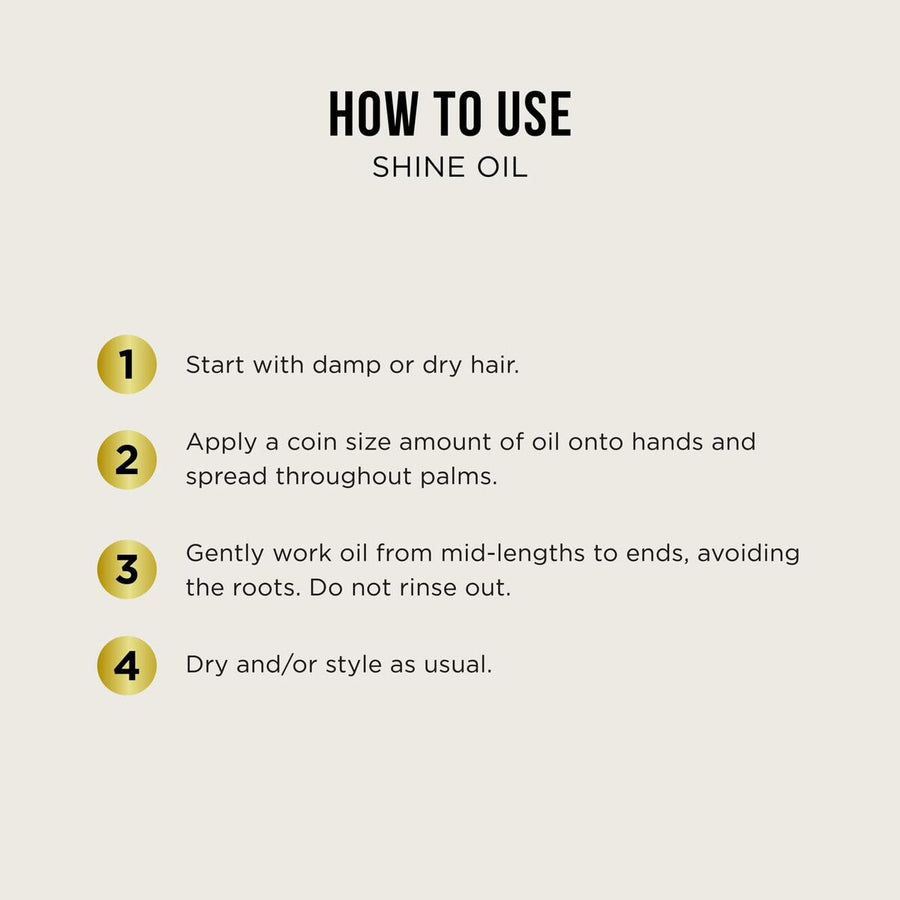 HOW TO USE
SHINE OIL

1 Start with damp or dry hair.

2 Apply a coin size amount of oil onto hands and spread throughout palms.

3 Gently work oil from mid-lengths to ends, avoiding the roots. Do not rinse out.

4 Dry and/or style as usual.